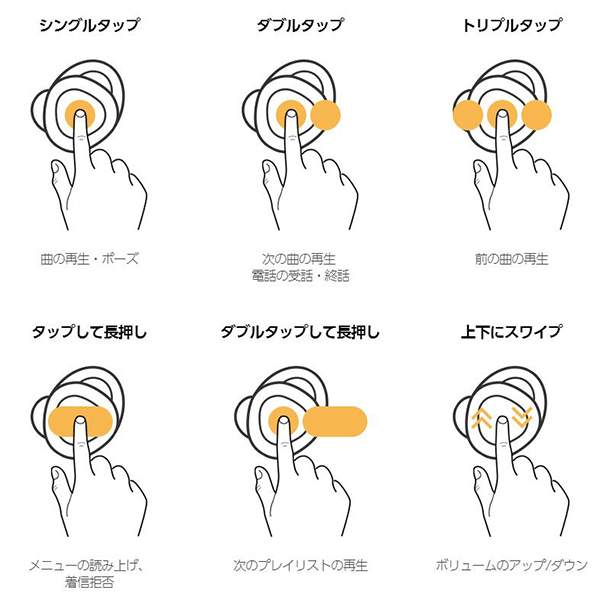 シングルタップ

曲の再生・ポーズ

ダブルタップ

次の曲の再生
電話の受話・終話

トリプルタップ

前の曲の再生

タップして長押し

メニューの読み上げ、
着信拒否

ダブルタップして長押し

次のプレイリストの再生

上下にスワイプ

ボリュームのアップ/ダウン